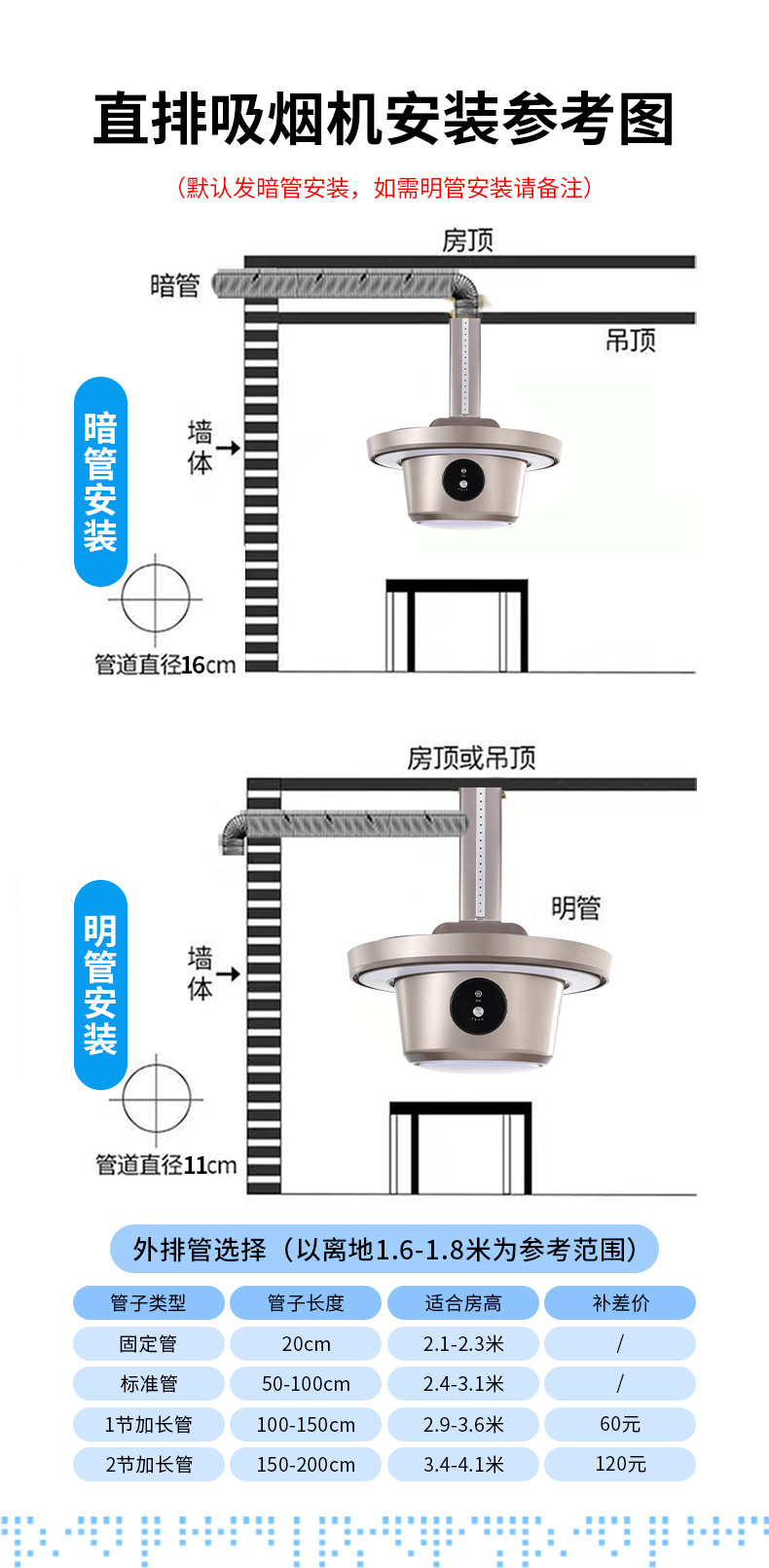 直排吸烟机安装参考图

（默认发暗管安装，如需明管安装请备注）

房顶

暗管

吊顶

暗管安装

墙体

管道直径16cm

房顶或吊顶

明管

明管安装

墙体

管道直径11cm

外排管选择（以离地1.6-1.8米为参考范围）

| 管子类型 | 管子长度 | 适合房高 | 补差价 |
|---|---|---|---|
| 固定管 | 20cm | 2.1-2.3米 | / |
| 标准管 | 50-100cm | 2.4-3.1米 | / |
| 1节加长管 | 100-150cm | 2.9-3.6米 | 60元 |
| 2节加长管 | 150-200cm | 3.4-4.1米 | 120元 |